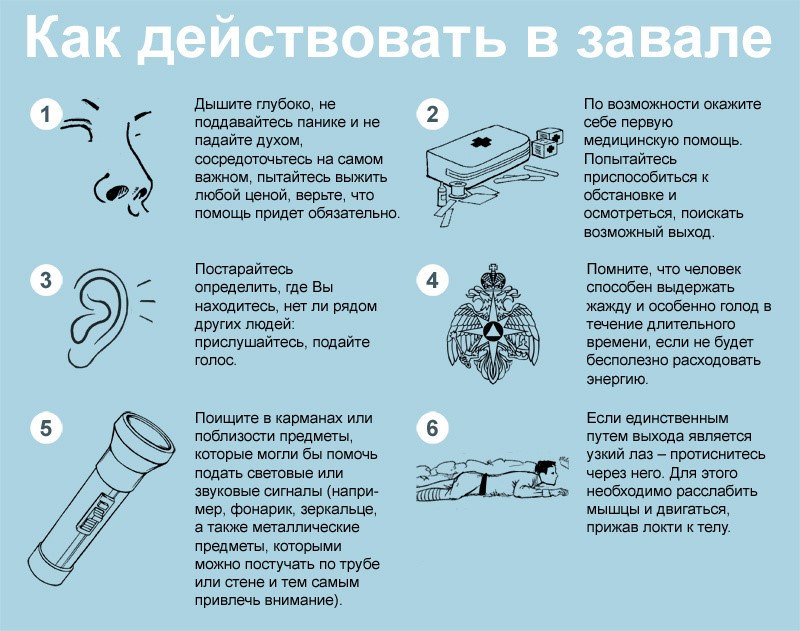 Как действовать в завале

1

Дышите глубоко, не поддавайтесь панике и не падайте духом, сосредоточьтесь на самом важном, пытайтесь выжить любой ценой, верьте, что помощь придет обязательно.

2

По возможности окажите себе первую медицинскую помощь. Попытайтесь приспособиться к обстановке и осмотреться, поискать возможный выход.

3

Постарайтесь определить, где Вы находитесь, нет ли рядом других людей: прислушайтесь, подайте голос.

4

Помните, что человек способен выдержать жажду и особенно голод в течение длительного времени, если не будет бесполезно расходовать энергию.

5

Поищите в карманах или поблизости предметы, которые могли бы помочь подать световые или звуковые сигналы (например, фонарик, зеркальце, а также металлические предметы, которыми можно постучать по трубе или стене и тем самым привлечь внимание).

6

Если единственным путем выхода является узкий лаз – протиснитесь через него. Для этого необходимо расслабить мышцы и двигаться, прижав локти к телу.